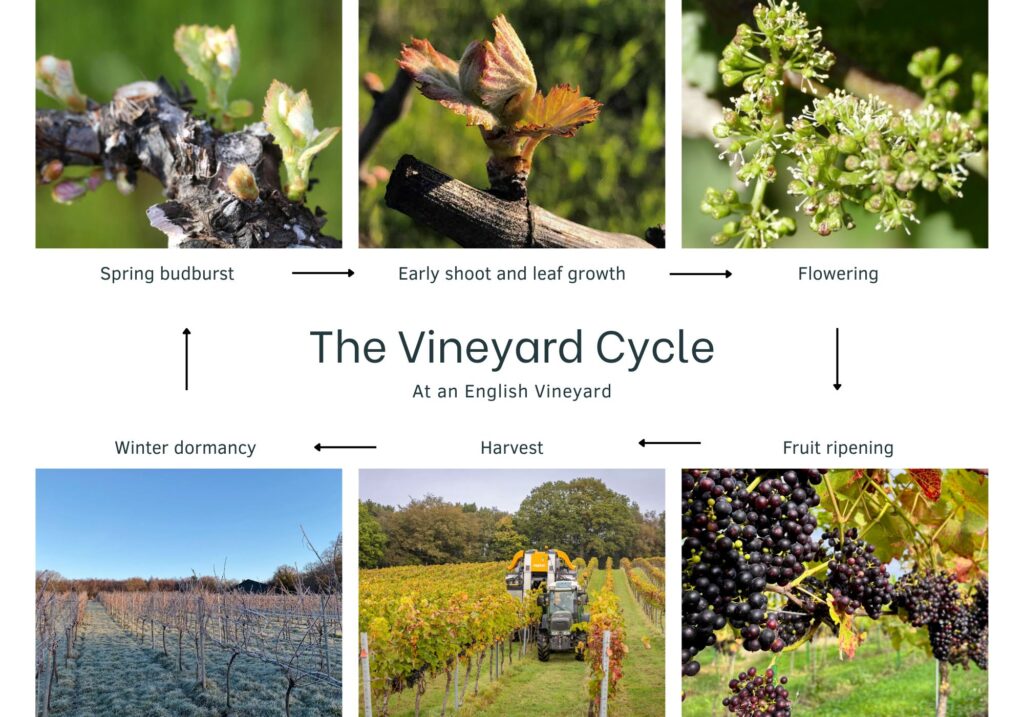 Spring budburst

Early shoot and leaf growth

Flowering

The Vineyard Cycle

At an English Vineyard

Winter dormancy

Harvest

Fruit ripening